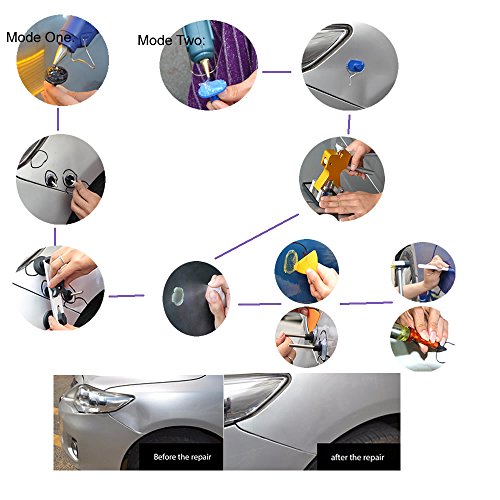 Mode One:

Mode Two:

Before the repair

after the repair